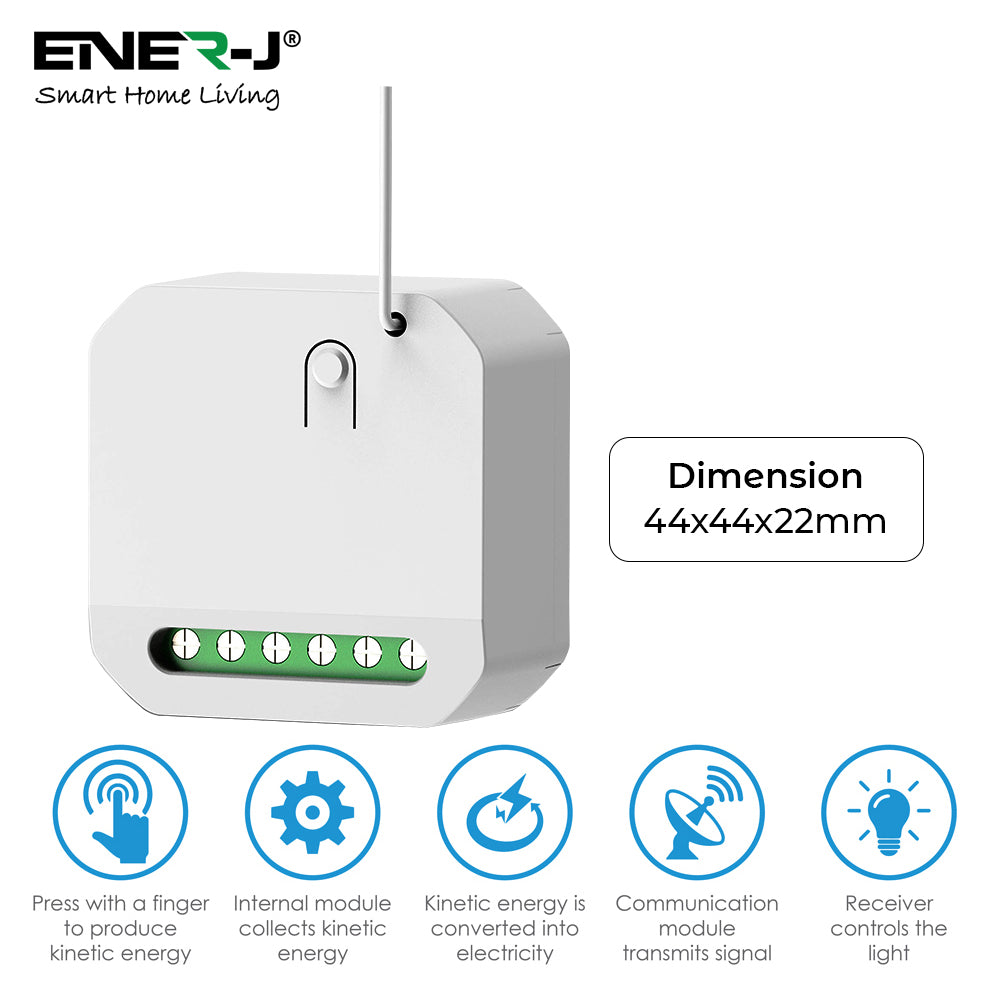 ENER-J®
Smart Home Living

Dimension
44x44x22mm

Press with a finger to produce kinetic energy

Internal module collects kinetic energy

Kinetic energy is converted into electricity

Communication module transmits signal

Receiver controls the light